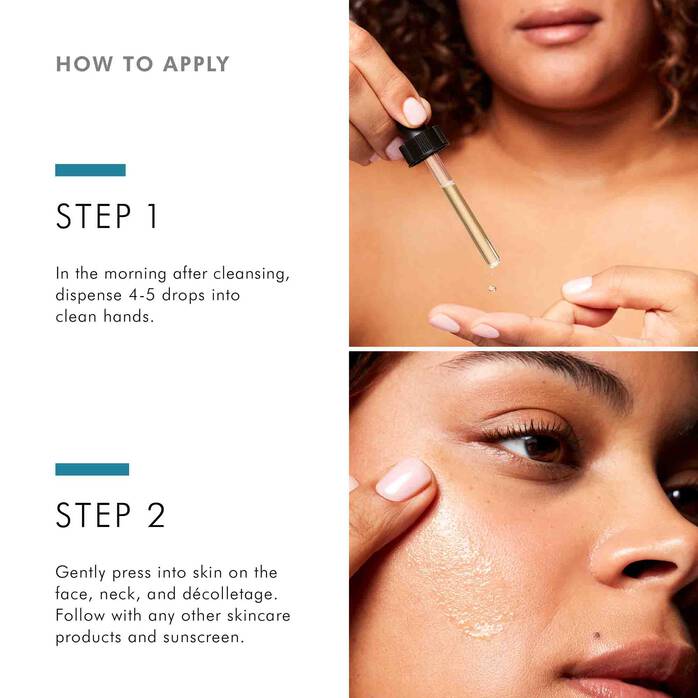 HOW TO APPLY

STEP 1

In the morning after cleansing, dispense 4-5 drops into clean hands.

STEP 2

Gently press into skin on the face, neck, and décolletage. Follow with any other skincare products and sunscreen.