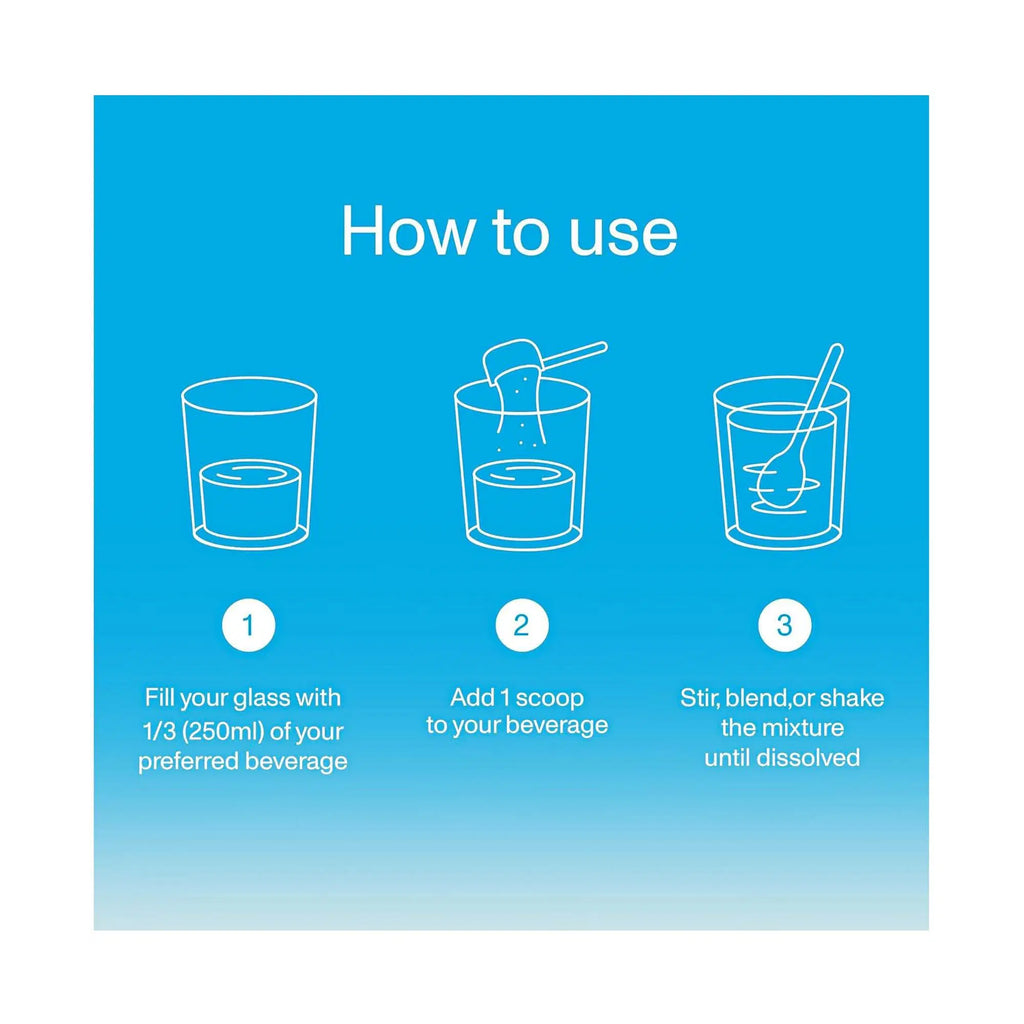 How to use

1

Fill your glass with 1/3 (250ml) of your preferred beverage

2

Add 1 scoop to your beverage

3

Stir, blend,or shake the mixture until dissolved